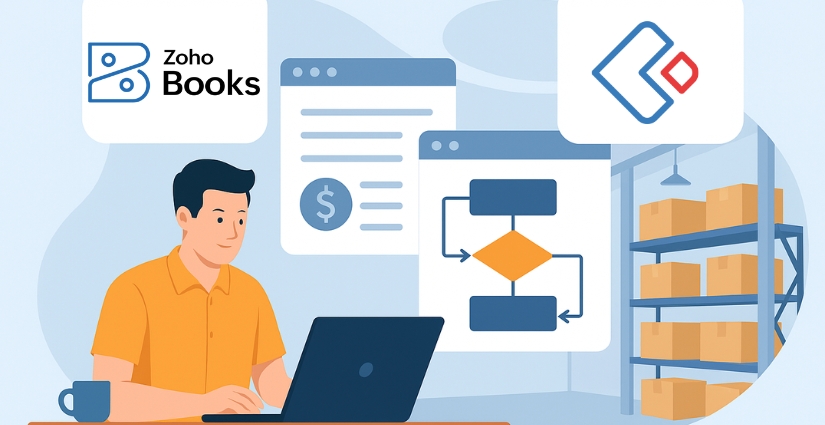 Zoho
Books

$